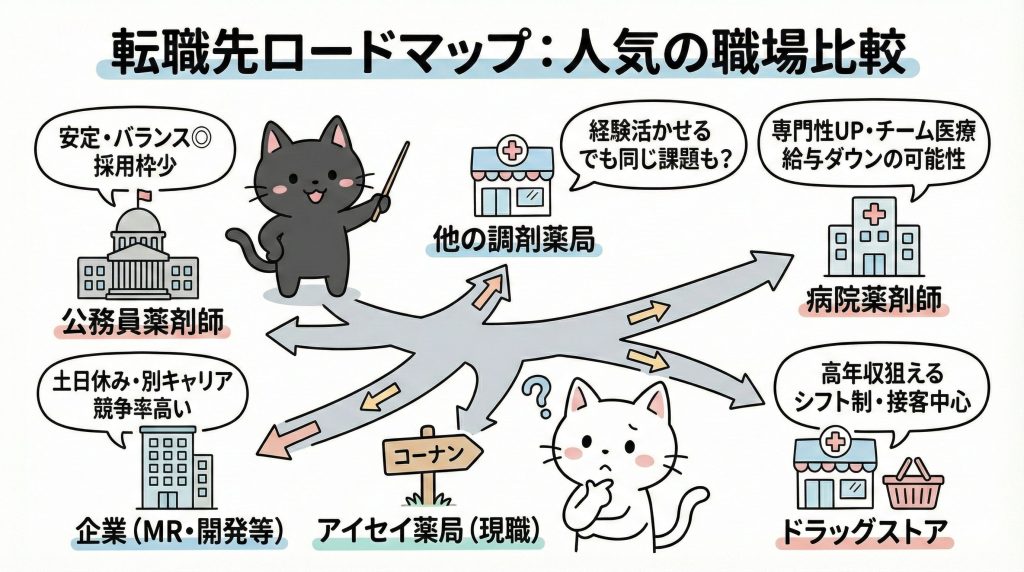 転職先ロードマップ：人気の職場比較

安定・バランス◎
採用枠少

公務員薬剤師

経験活かせる
でも同じ課題も？

他の調剤薬局

専門性UP・チーム医療
給与ダウンの可能性

病院薬剤師

土日休み・別キャリア
競争率高い

企業（MR・開発等）

コーナン

アイセイ薬局（現職）

?

高年収狙える
シフト制・接客中心

ドラッグストア